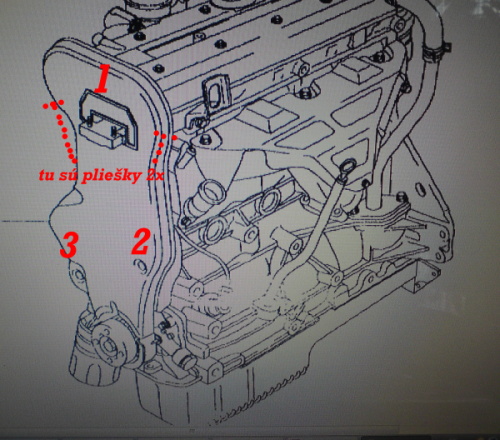 1

tu sú pliešky 2x

3

2