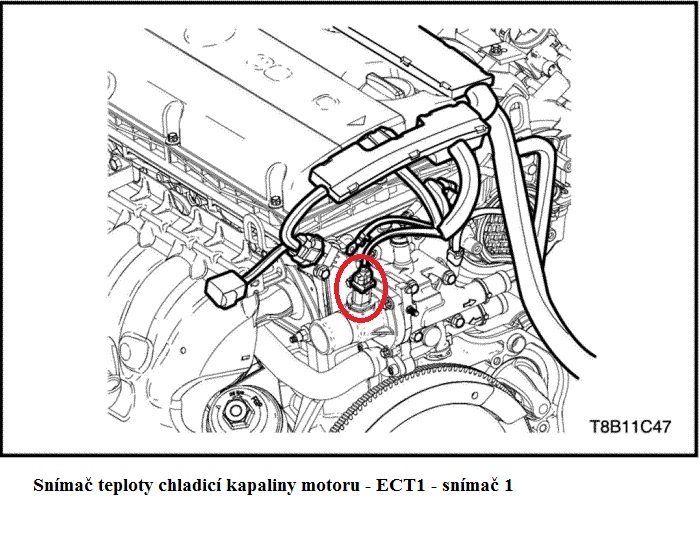 T8B11C47

Snímač teploty chladicí kapaliny motoru - ECT1 - snímač 1