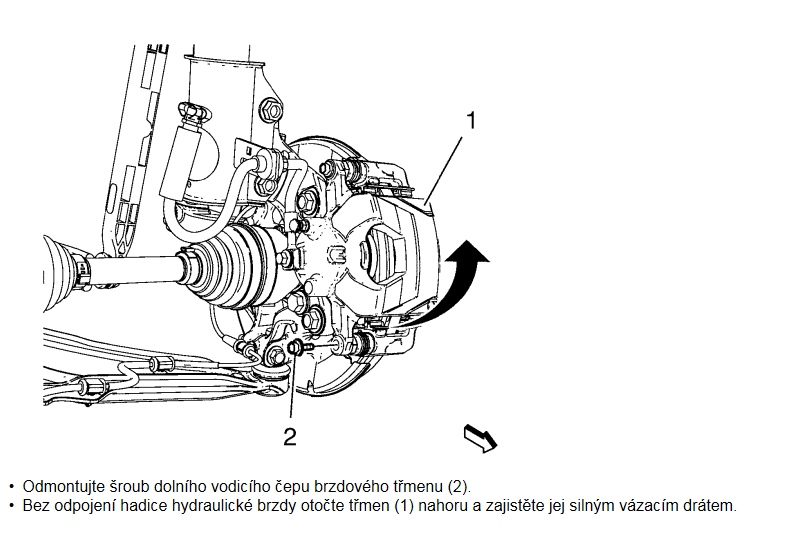 1

2

• Odmontujte šroub dolního vodicího čepu brzdového třmenu (2).
• Bez odpojení hadice hydraulické brzdy otočte třmen (1) nahoru a zajistěte jej silným vázacím drátem.