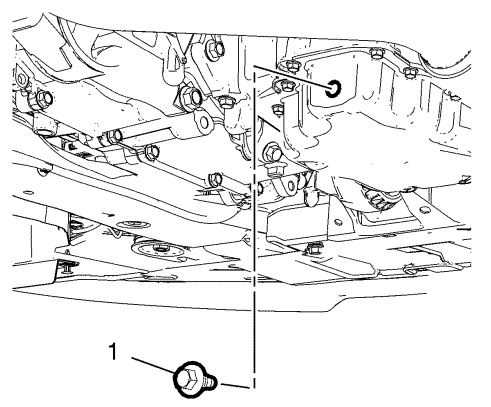 1